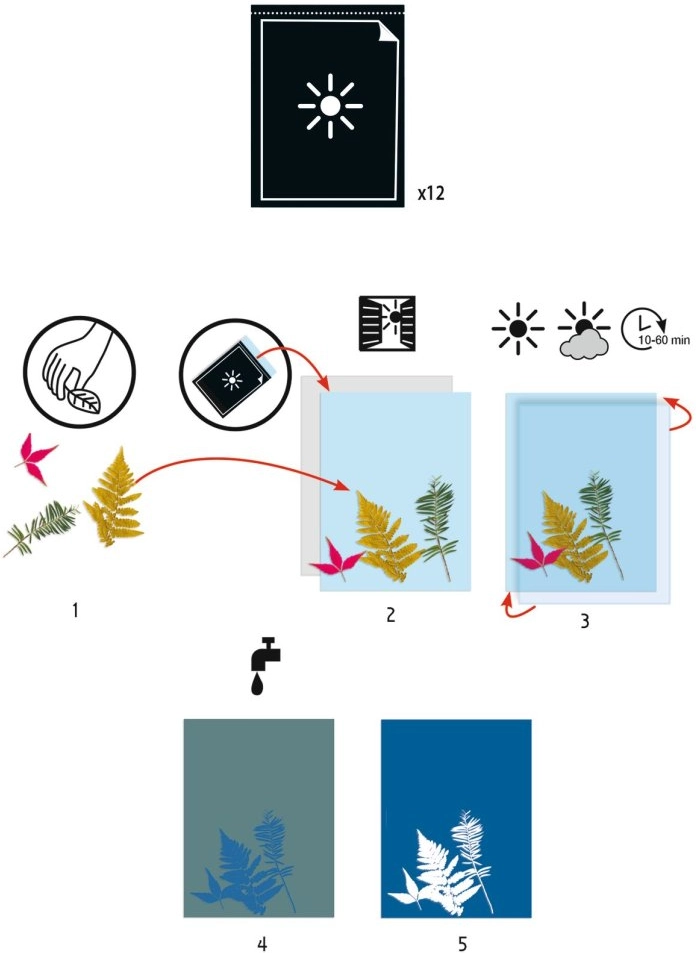 x12

10-60 min

1

2

3

4

5