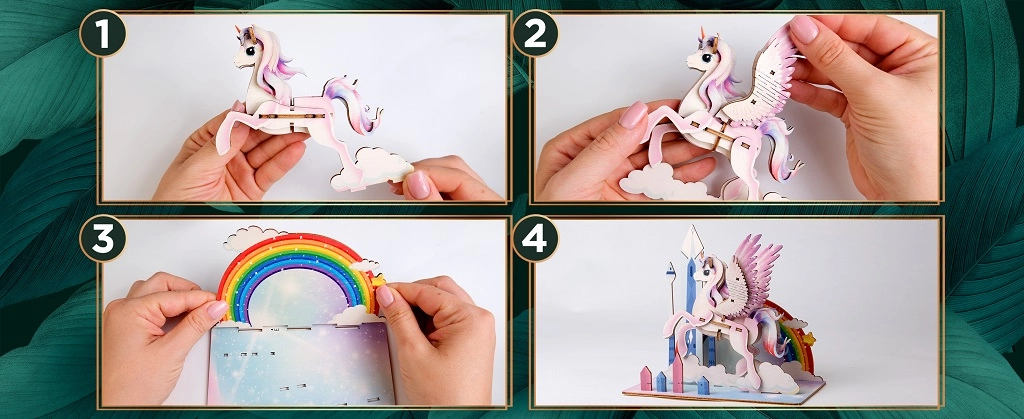 1

2

3

4