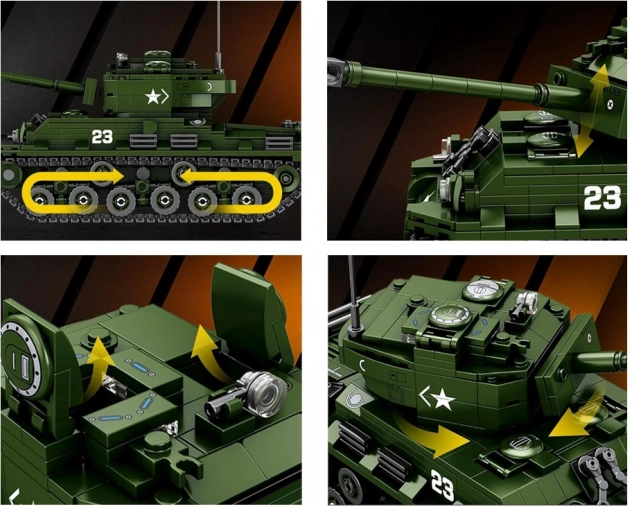 23

23

23