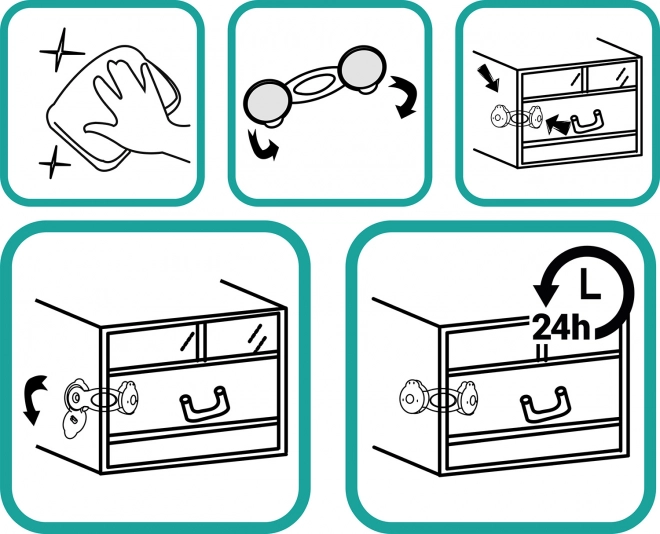 24h