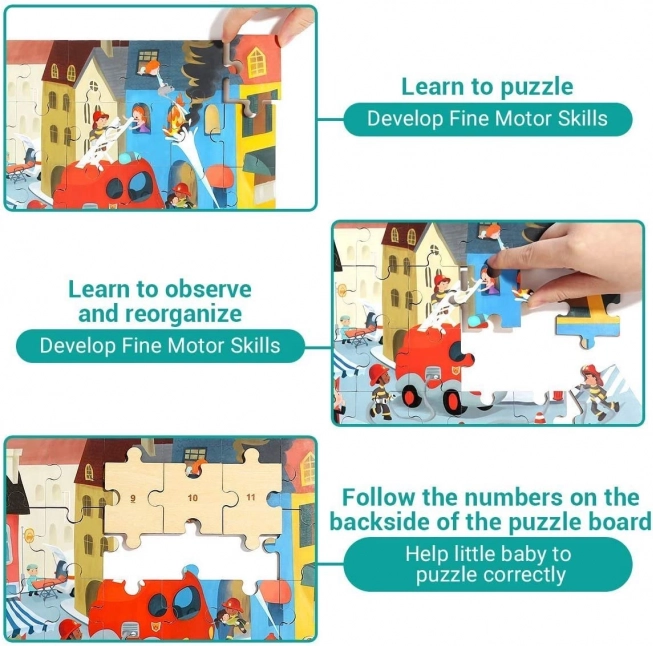 Learn to puzzle
Develop Fine Motor Skills

Learn to observe and reorganize
Develop Fine Motor Skills

9
10
11

Follow the numbers on the backside of the puzzle board
Help little baby to puzzle correctly